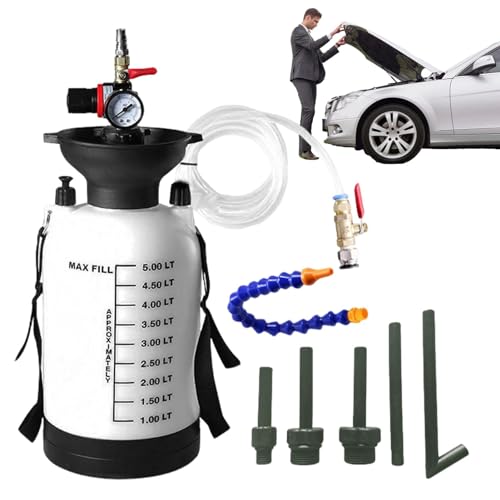 MAX FILL
5.00 LT
4.50 LT
4.00 LT
3.50 LT
3.00 LT
2.50 LT
2.00 LT
1.50 LT
1.00 LT
APPROXIMATELY